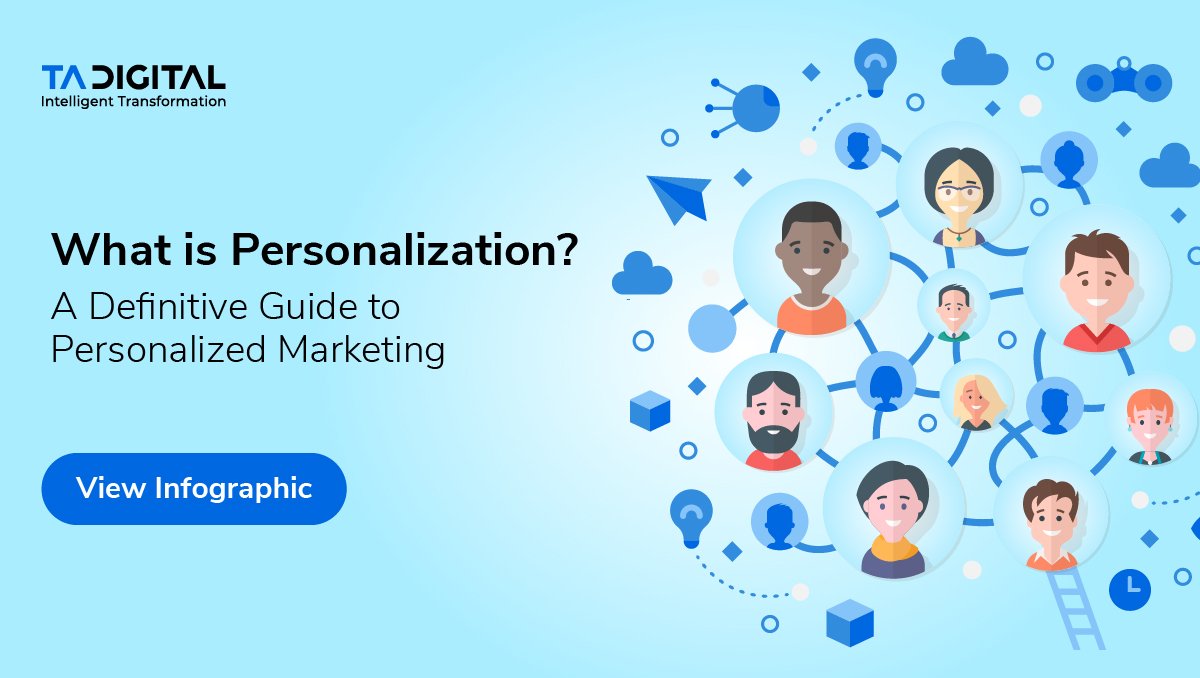 TA DIGITAL
Intelligent Transformation

What is Personalization?
A Definitive Guide to Personalized Marketing

View Infographic